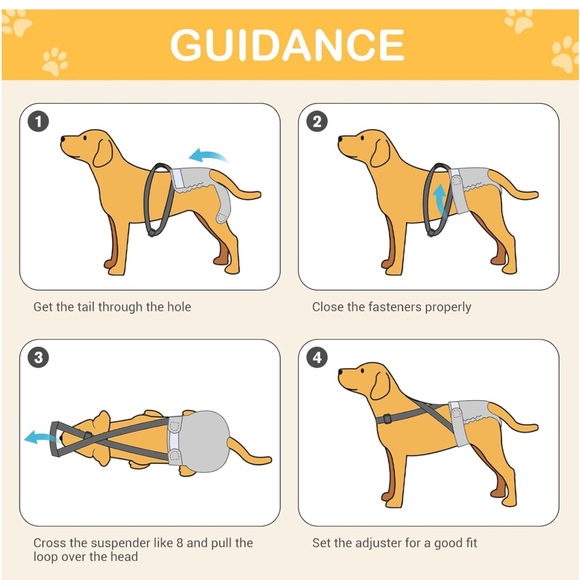 GUIDANCE

1

Get the tail through the hole

2

Close the fasteners properly

3

Cross the suspender like 8 and pull the loop over the head

4

Set the adjuster for a good fit